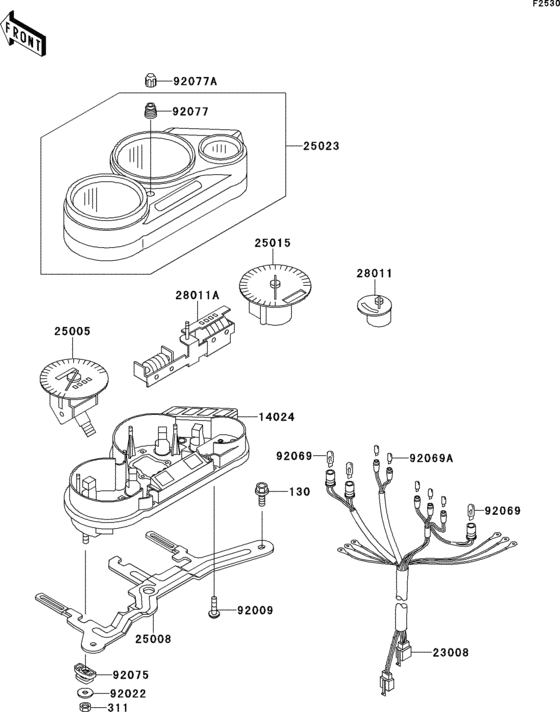 F2530

FRONT

92077A

92077

25023

25015

28011

28011A

25005

14024

92069

92069A

130

92069

92009

25008

23008

92075

92022

311