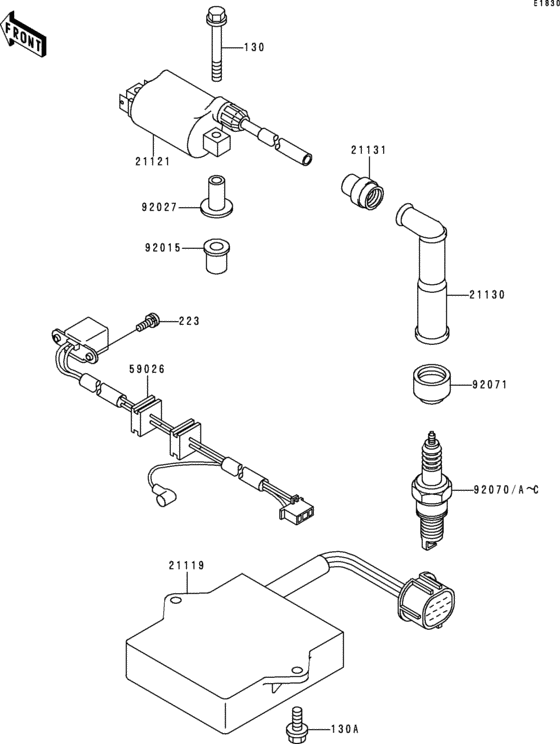 E1830

FRONT

130

21121

21131

92027

92015

21130

223

59026

92071

92070/A~C

21119

130A