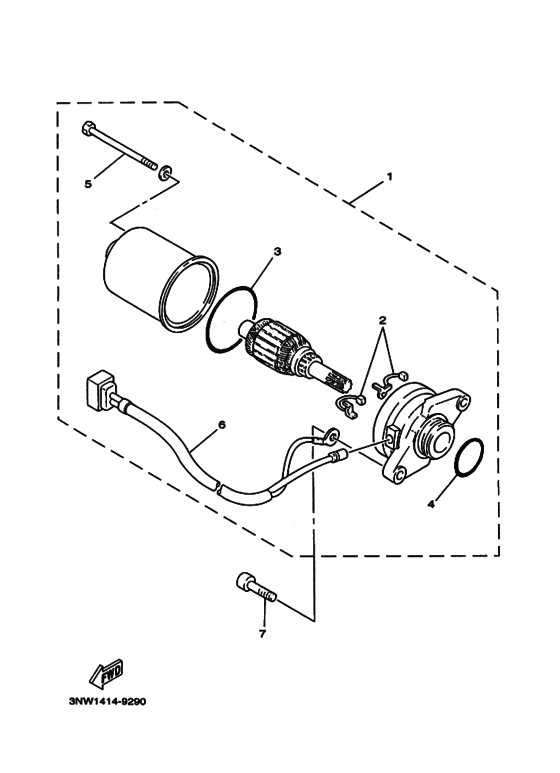 5
1
3
2
6
4
7
FWD
3NW1414-9290