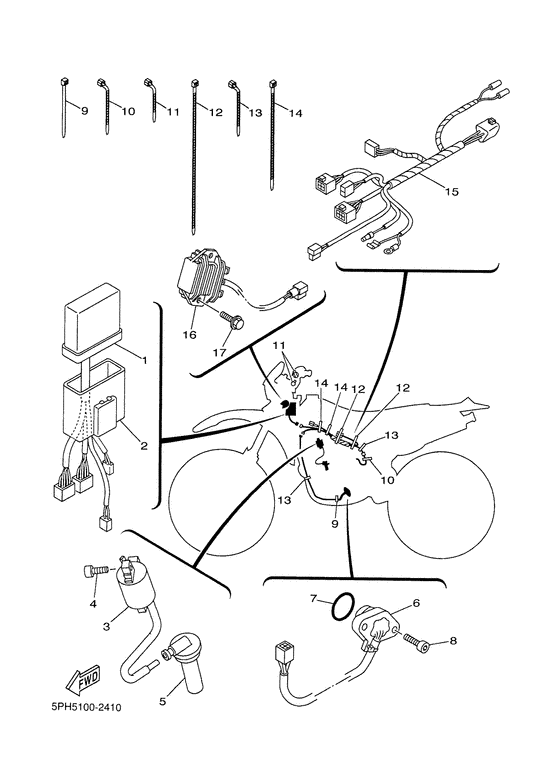 9
10
11
12
13
14
15
16
17
1
2
11
14
14
12
12
13
10
13
9
4
3
5
7
6
8
FWD
5PH5100-2410