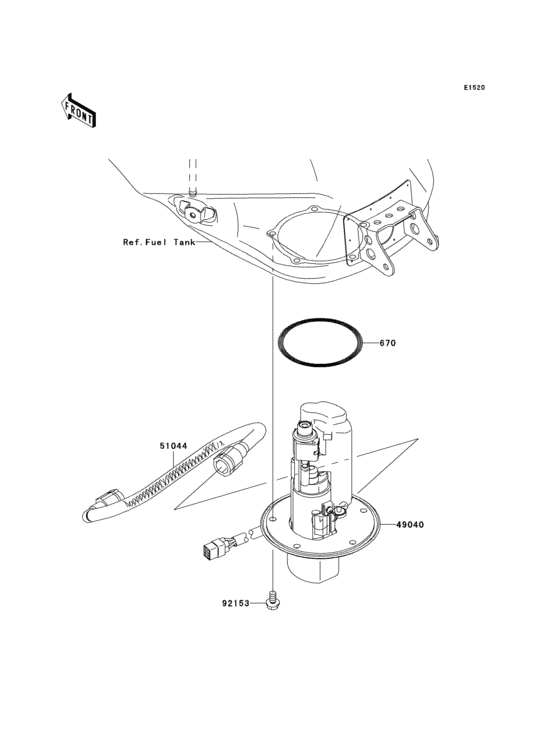 E1520

FRONT

Ref.Fuel Tank

670

51044

49040

92153