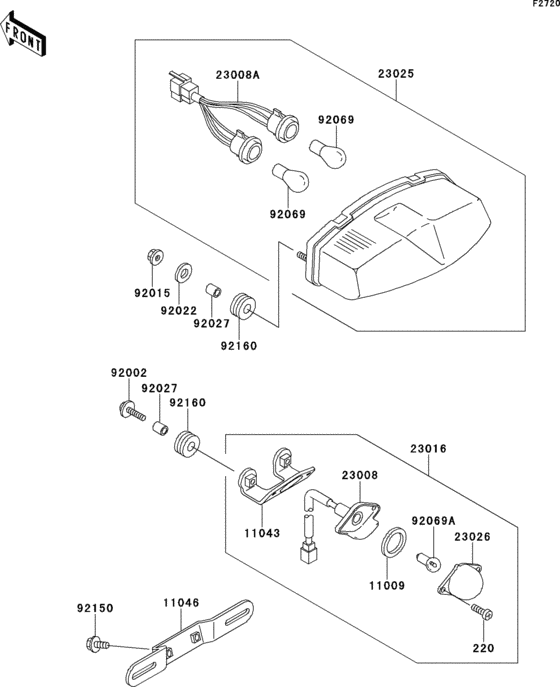 F2720

FRONT

23008A
23025
92069
92069
92015
92022
92027
92160

92002
92027
92160
23016
23008
11043
92069A
23026
11009
92150
11046
220