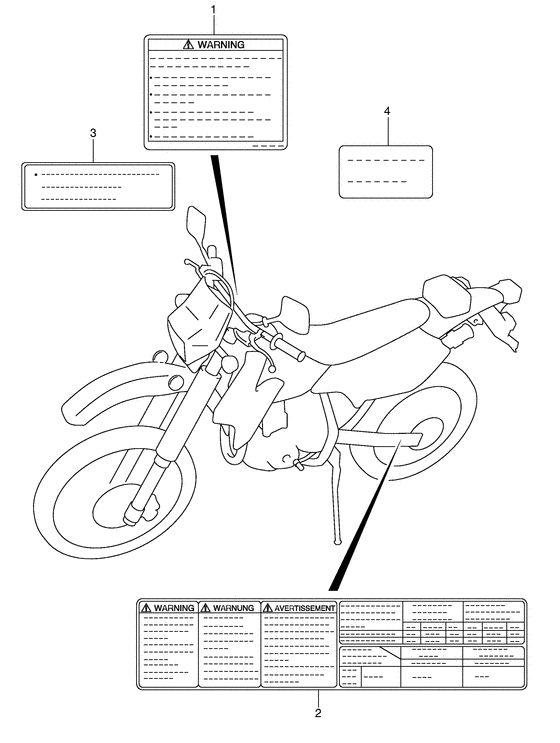 1

WARNING

3

4

WARNING

WARNUNG

AVERTISSEMENT

2