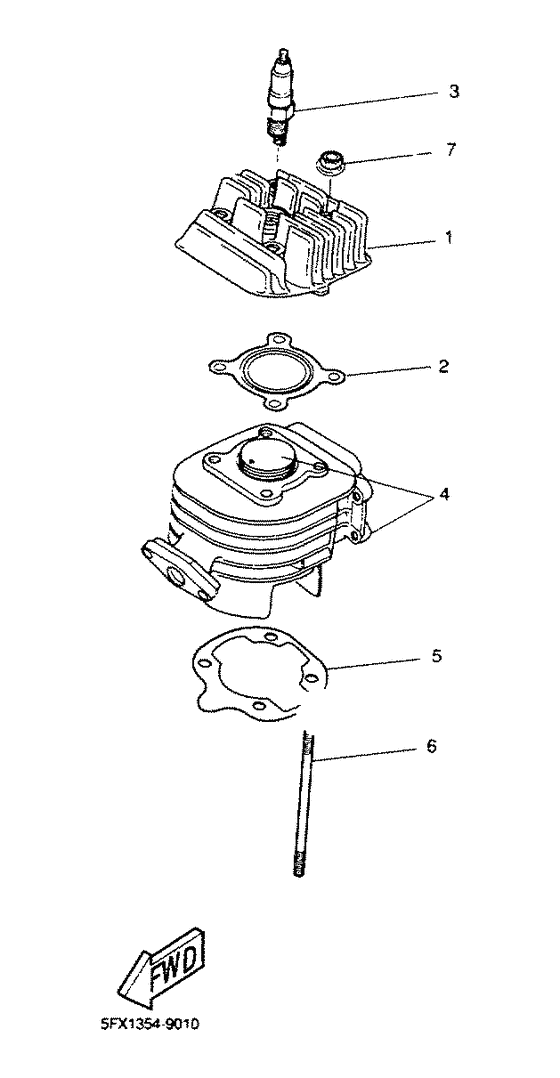 3
7
1
2
4
5
6
FWD
5FX1354-9010