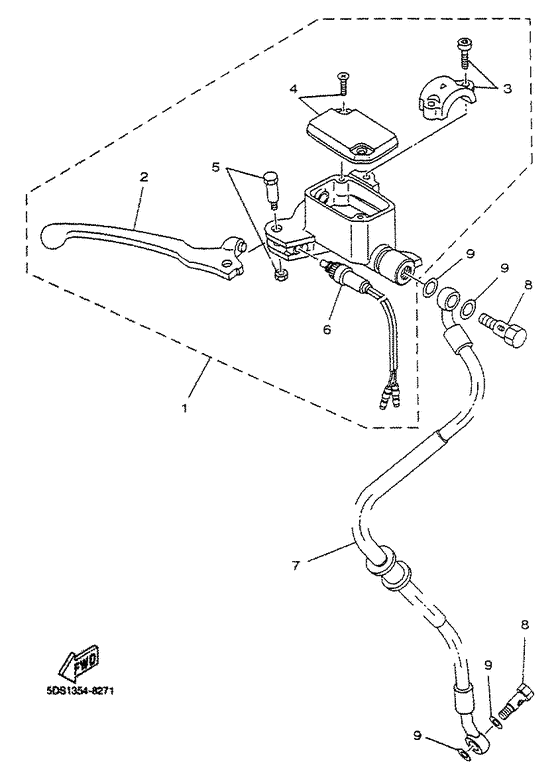 4
3
2
5
9
9
8
6
1
7
8
9
9
FWD
5DS1354-8271