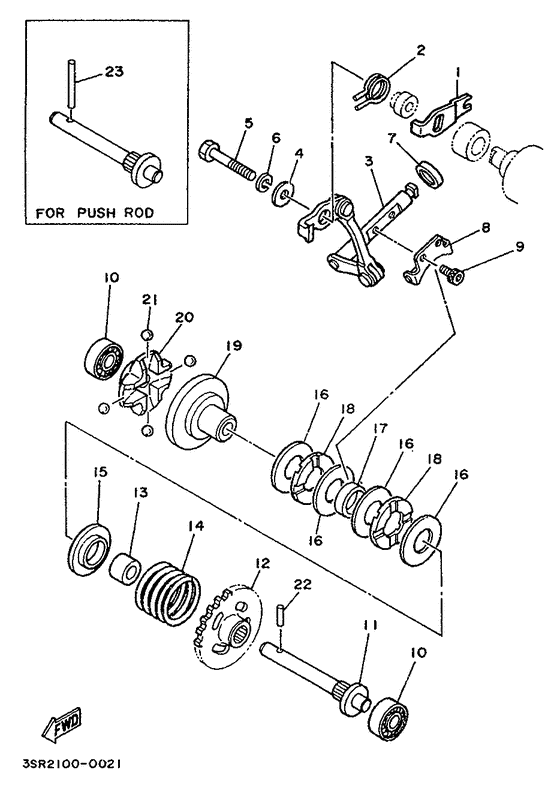 23
FOR PUSH ROD
2
1
5
6
4
7
3
8
9
10
21
20
19
16
18
17
16
18
16
16
15
13
14
12
22
11
10
FWD
3SR2100-0021