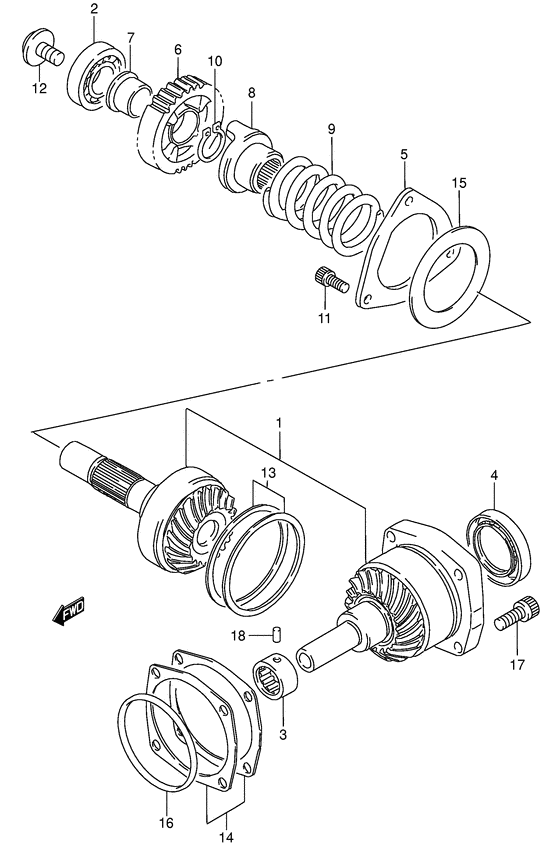 2
7
6
10
12
8
9
5
15
11
1
13
4
FWD
18
17
3
16
14