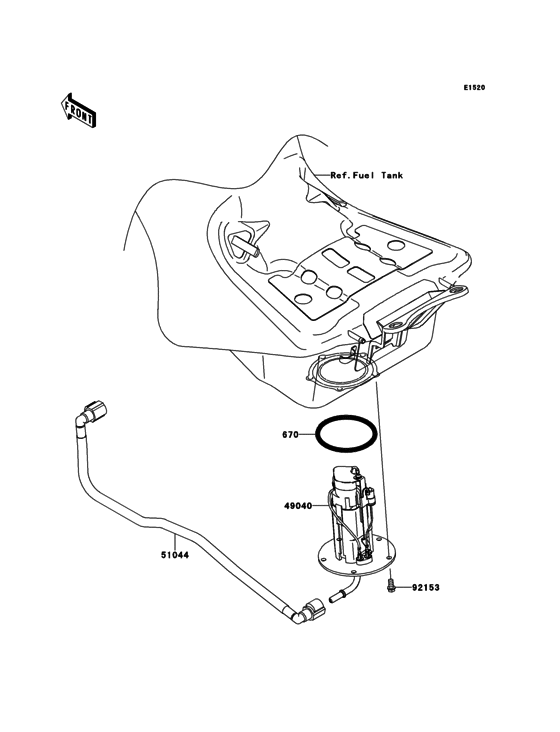 E1520

FRONT

Ref.Fuel Tank

670

49040

51044

92153