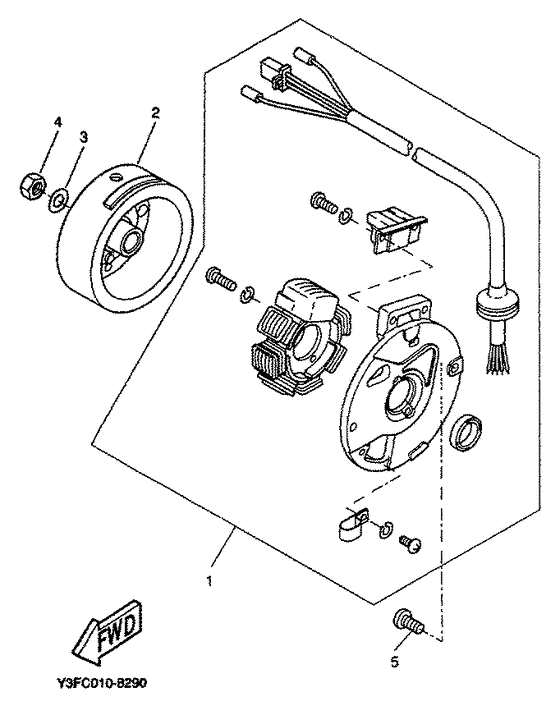 4
3
2
1
5
FWD
Y3FC010-8290