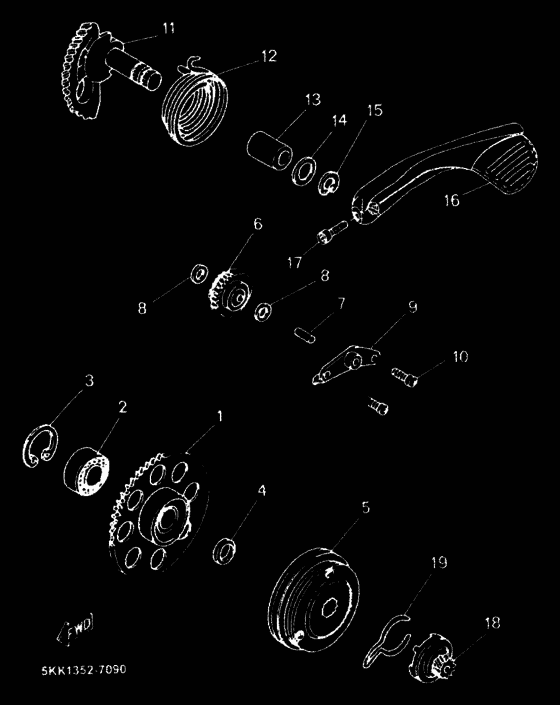 11
12
13
14
15
16
6
17
8
8
7
9
10
3
2
1
4
5
19
18
FWD
5KK1352-7090