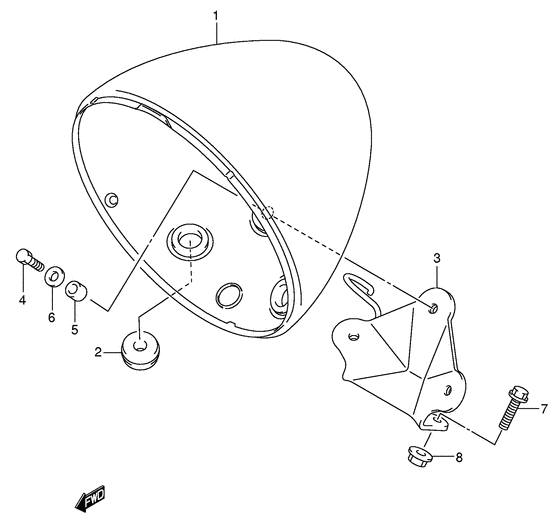 1
3
4
6
5
2
7
8
FWD