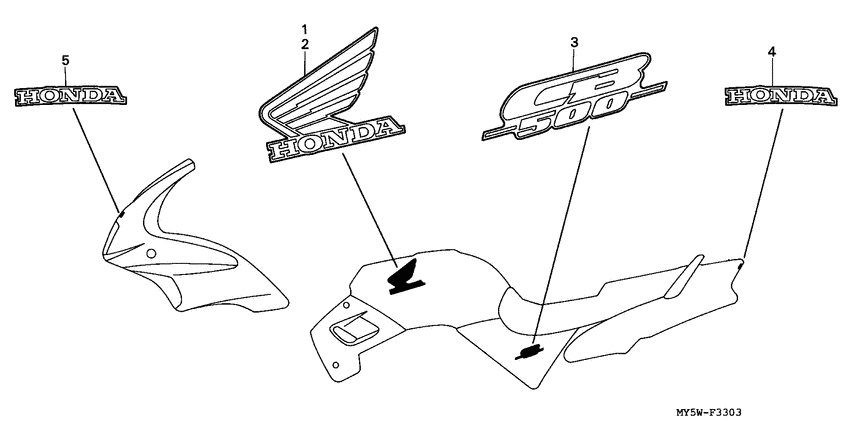 5

HONDA

1
2

HONDA

3

CB
500

4

HONDA

MY5W-F3303