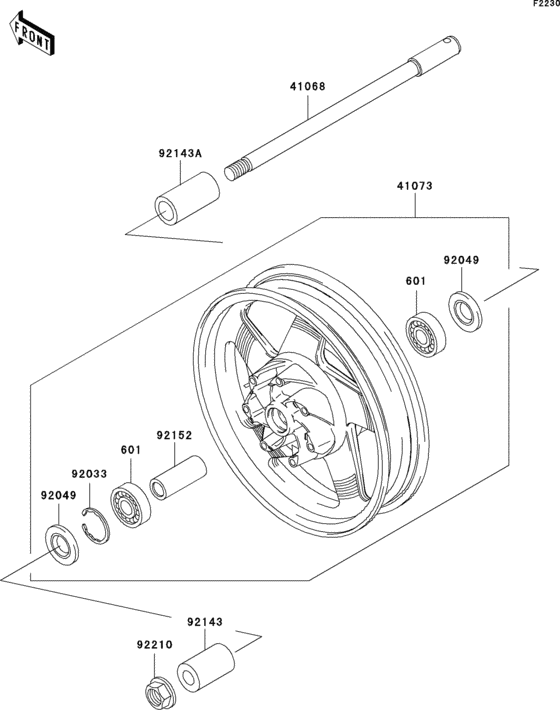 F2230

FRONT

41068

92143A

41073

92049

601

92152

601

92033

92049

92143

92210