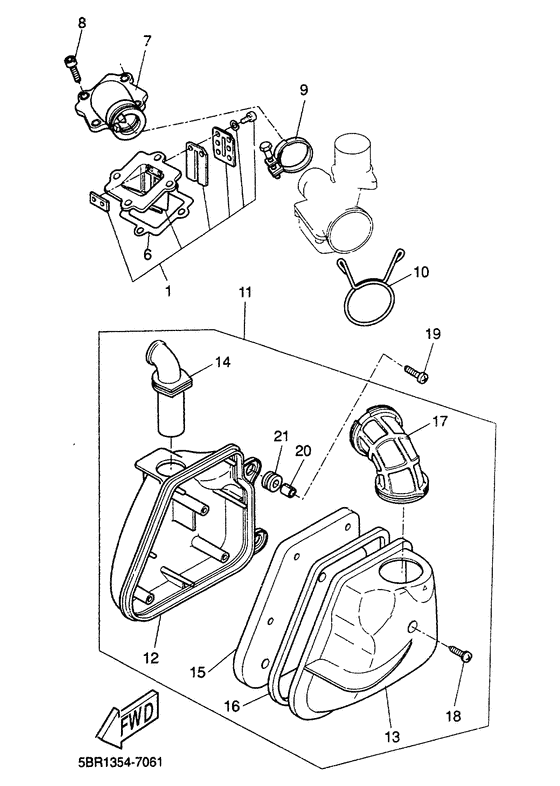 8
7
9
6
1
10
11
19
14
17
21
20
12
15
16
13
18
FWD
5BR1354-7061