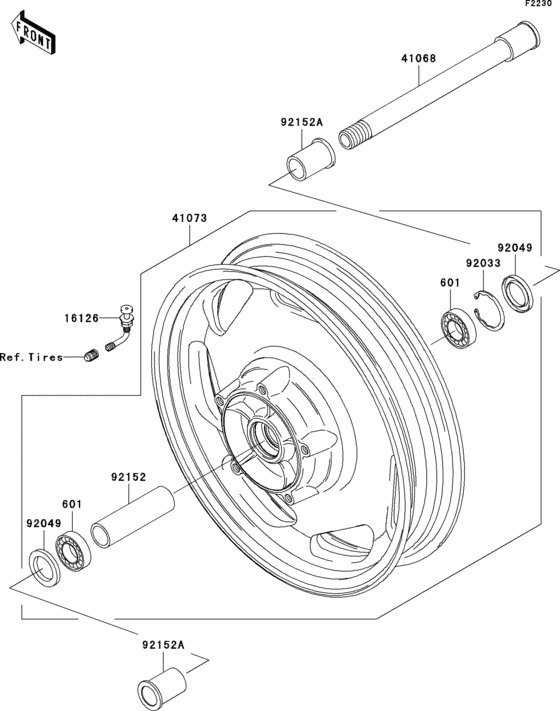 F2230

FRONT

41068

92152A

41073

92049

92033

601

16126

Ref.Tires

92152

601

92049

92152A