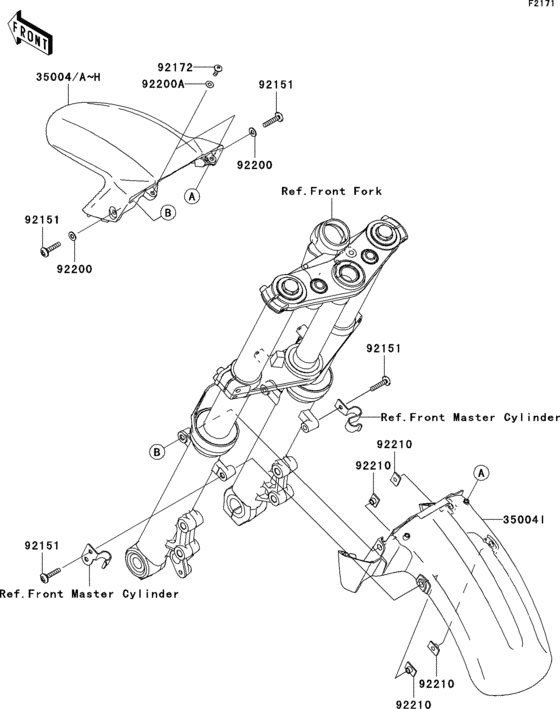 F2171

FRONT

35004/A~H

92172

92200A

92151

92200

A

B

92151

92200

Ref.Front Fork

92151

Ref.Front Master Cylinder

B

92210

92210

A

35004I

92151

Ref.Front Master Cylinder

92210

92210