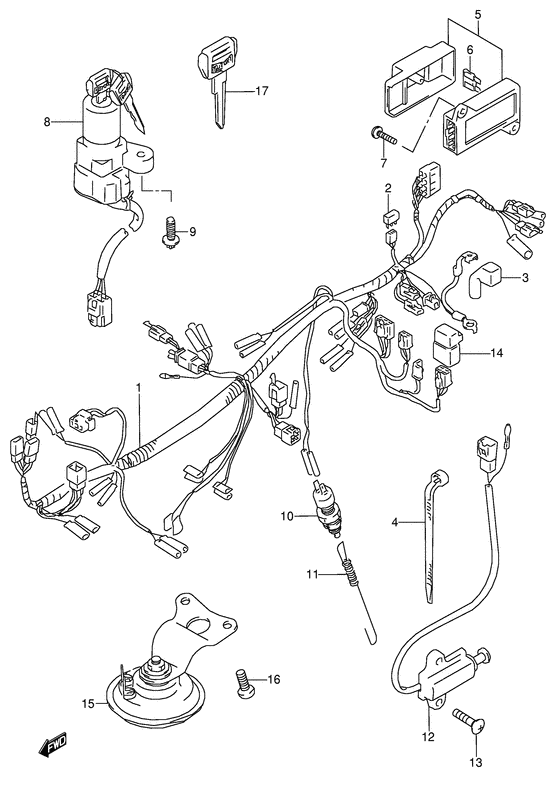 5
6
17
8
7
2
9
3
14
1
10
4
11
16
15
12
13
FWD