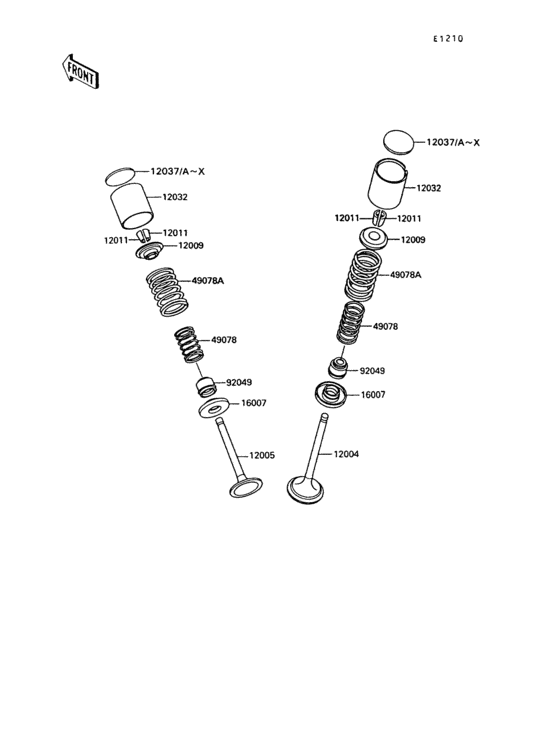 E1210

FRONT

12037/A~X
12032
12011
12011
12009
49078A
49078
92049
16007
12005

12037/A~X
12032
12011
12011
12009
49078A
49078
92049
16007
12004