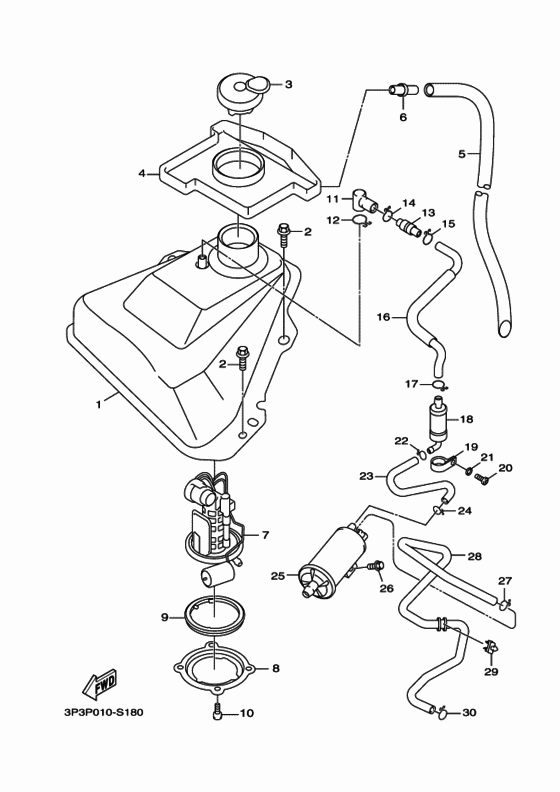 3
6
5
4
11
14
13
12
15
2
16
2
1
17
18
22
19
21
20
23
24
7
28
25
26
27
9
8
29
FWD
3P3P010-S180
10
30