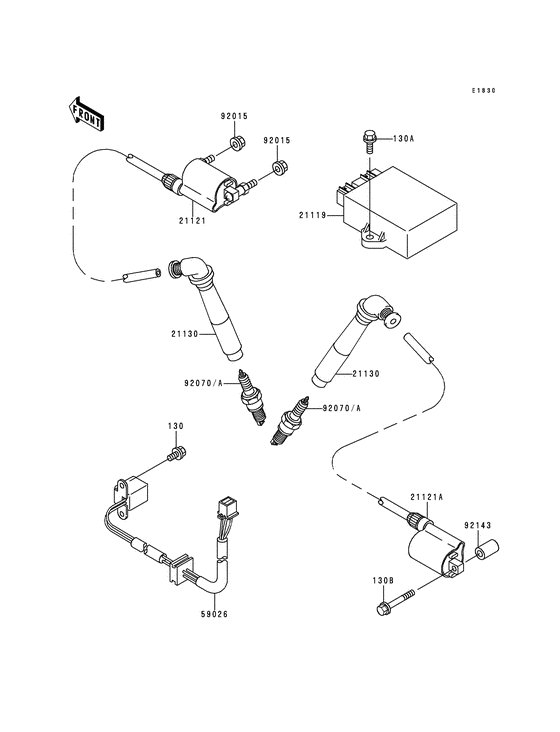 E1830

FRONT

92015

92015

130A

21121

21119

21130

21130

92070/A

92070/A

130

21121A

92143

130B

59026