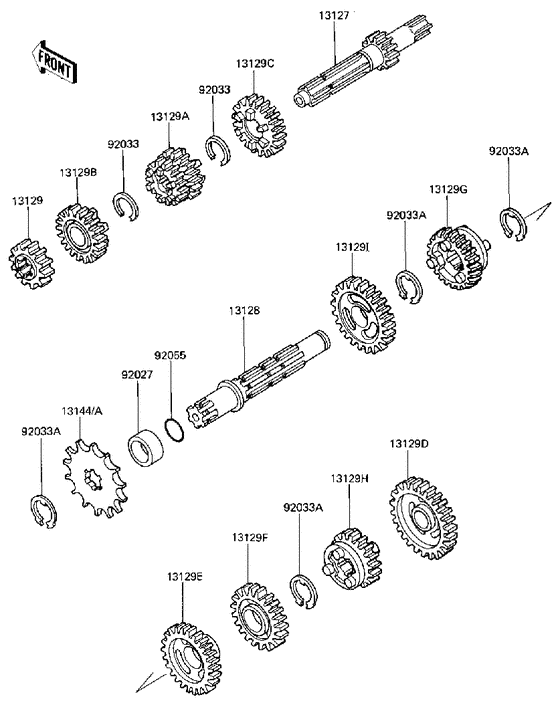 FRONT

13127

13129C

92033

13129A

92033

13129B

13129

92033A

13129G

92033A

13129I

13128

92055

92027

13144/A

92033A

13129D

13129H

92033A

13129F

13129E