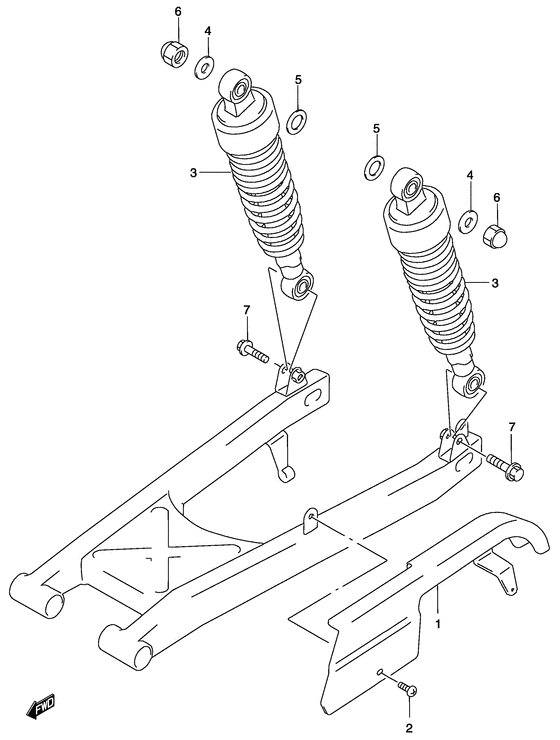 6
4
5
3
5
4
6
3
7
7
1
2
FWD