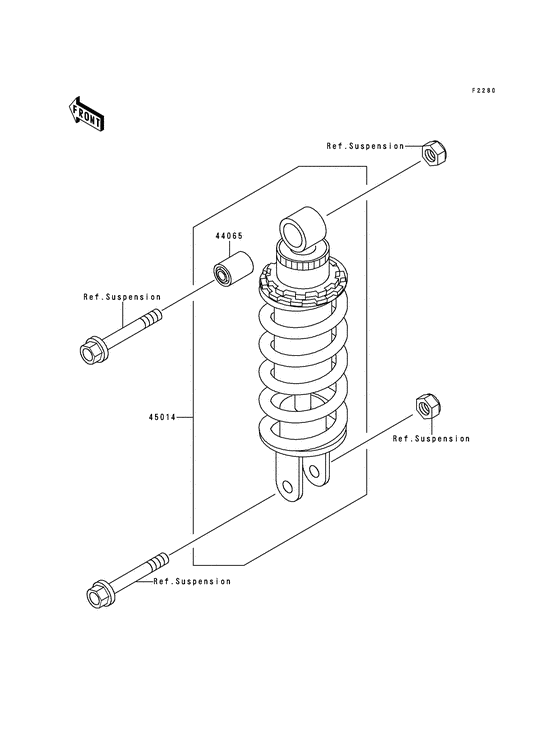 F2280

FRONT

Ref.Suspension

44065

Ref.Suspension

45014

Ref.Suspension

Ref.Suspension