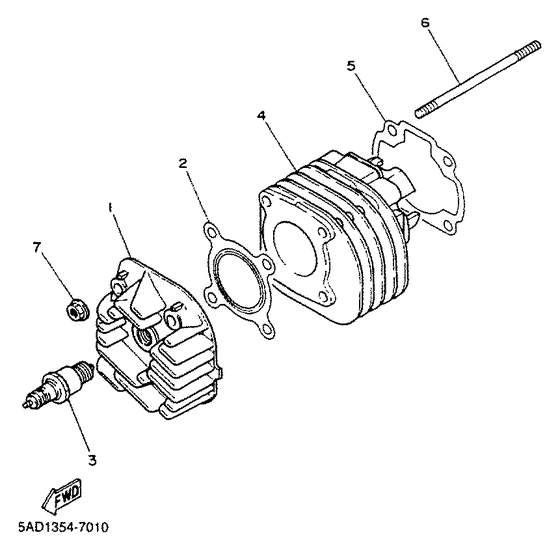 6
5
4
2
1
7
3
FWD
5AD1354-7010