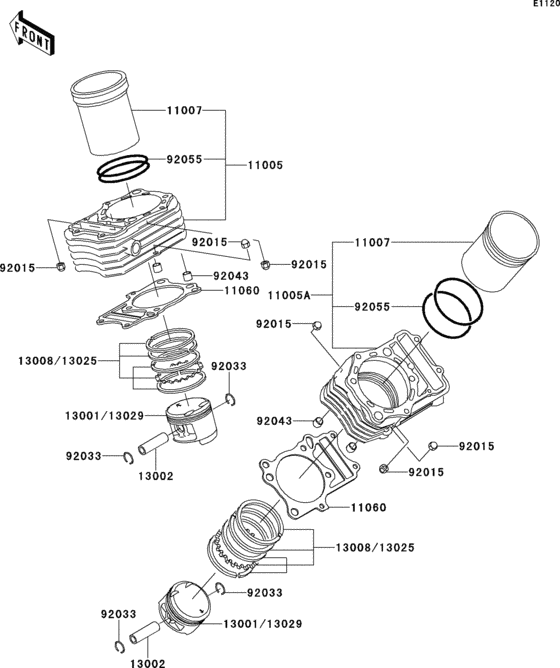 E1120

FRONT

11007
92055
11005
92015
92015
92015
92043
11060
13008/13025
92033
13001/13029
92033
13002
11007
11005A
92055
92015
92043
92015
92015
11060
13008/13025
92033
92033
13001/13029
13002