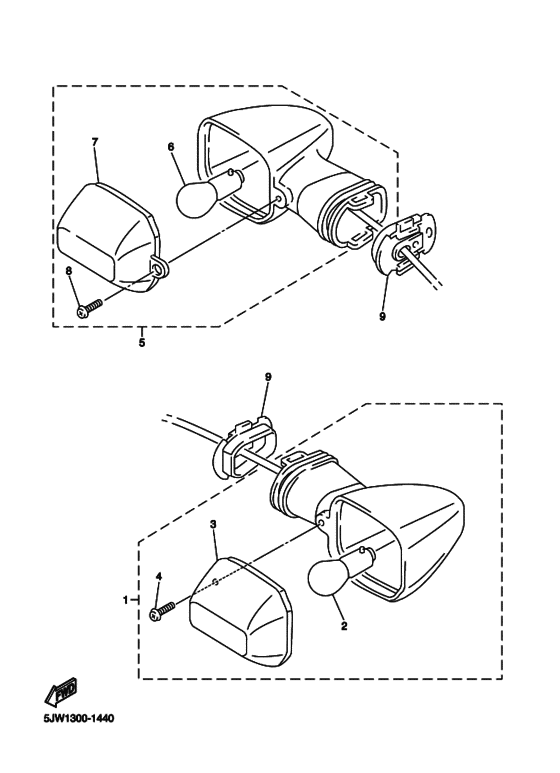 7
6
8
9
5
9
3
4
1
2
FWD
5JW1300-1440