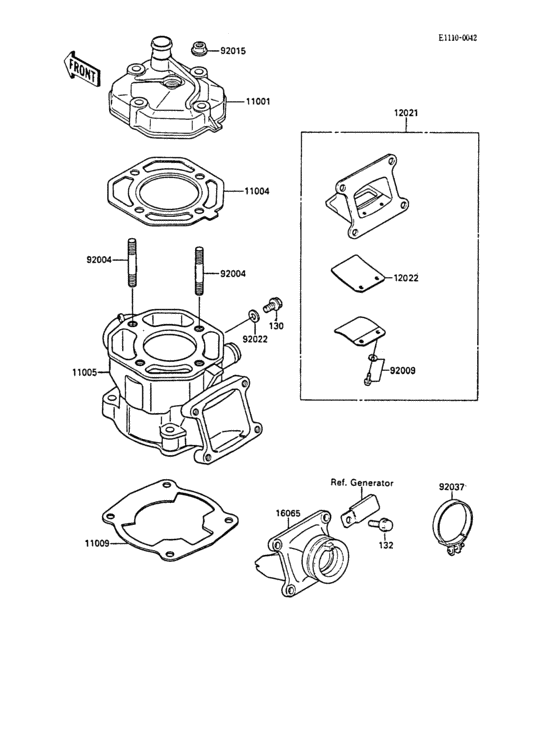 E1110-0042

FRONT

92015

11001

12021

11004

92004

92004

12022

130

92022

92009

11005

Ref. Generator

92037

16065

132

11009