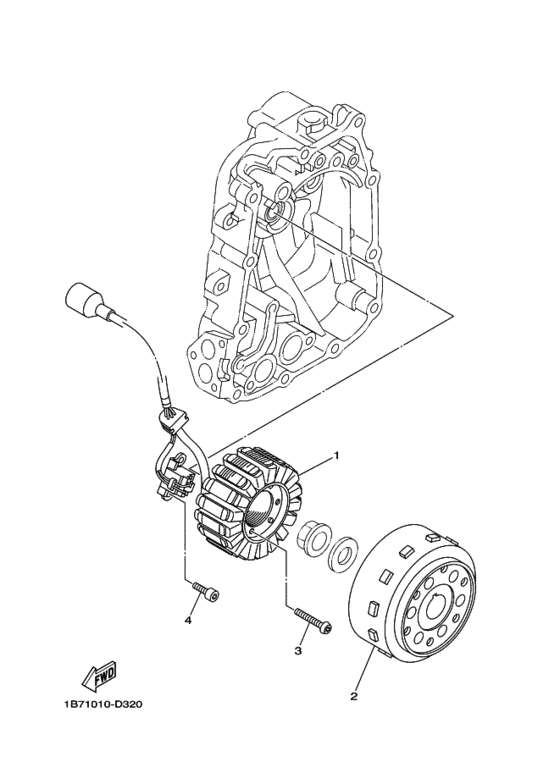 1
4
3
2
FWD
1B71010-D320