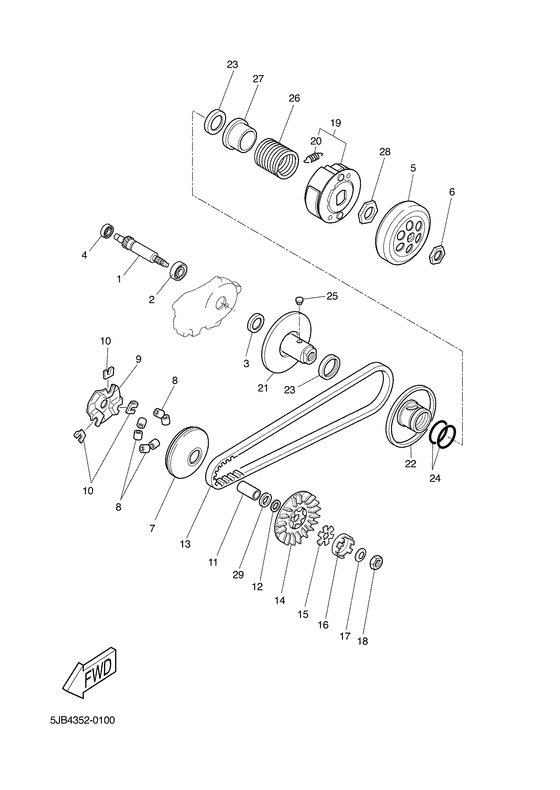 23
27
26
19
20
28
5
6
4
1
2
25
3
21
23
10
9
8
10
8
7
13
11
29
12
14
15
16
17
18
22
24
FWD
5JB4352-0100