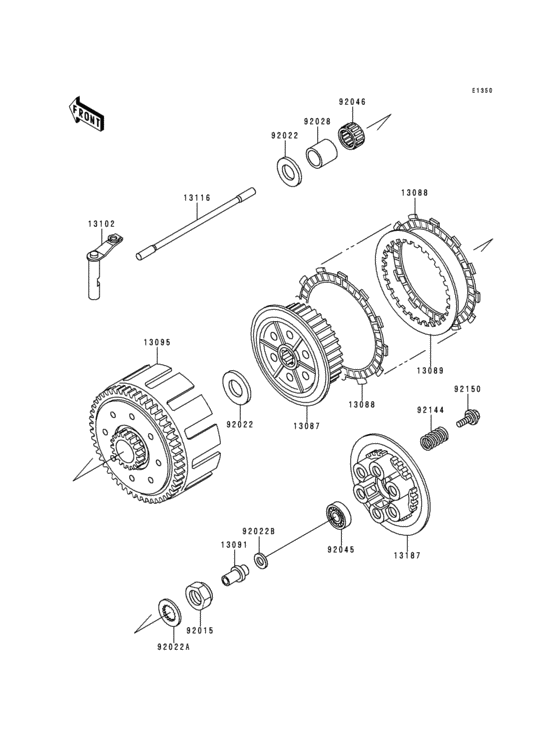 E1350

FRONT

92046
92028
92022
13116
13102
13088
13095
92022
13087
13088
13089
92150
92144
92022B
13091
92045
13187
92015
92022A