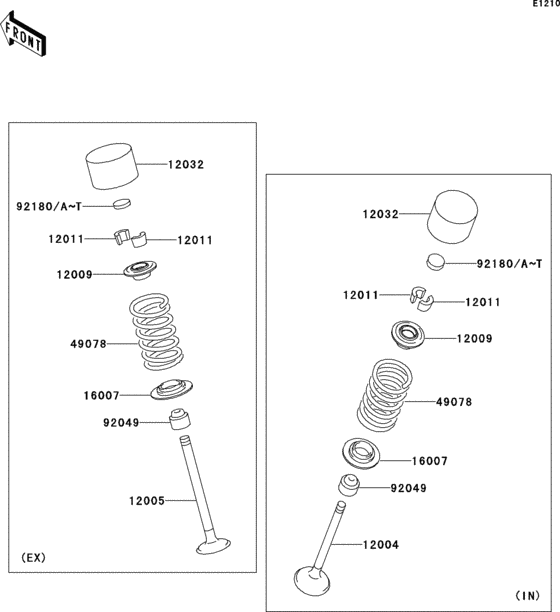 E1210

FRONT

12032

92180/A~T

12011

12011

12009

49078

16007

92049

12005

(EX)

12032

92180/A~T

12011

12011

12009

49078

16007

92049

12004

(IN)