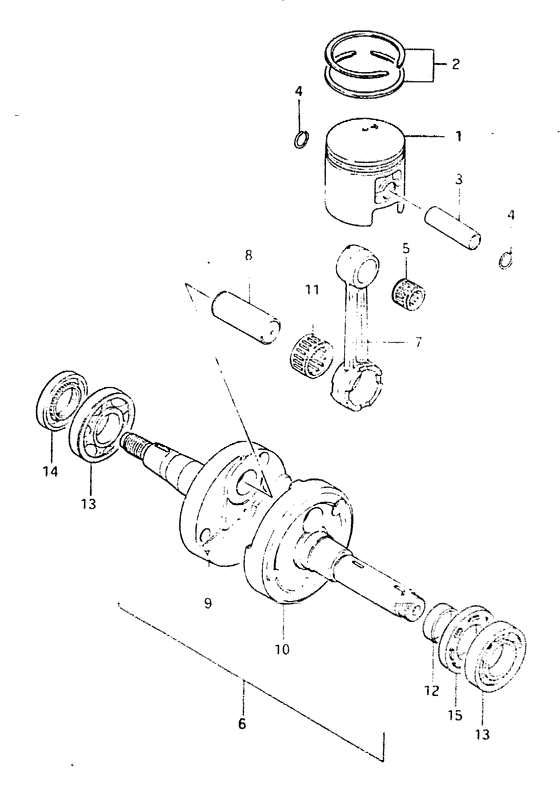 2
4
1
3
4
8
5
11
7
14
13
9
10
12
15
13
6