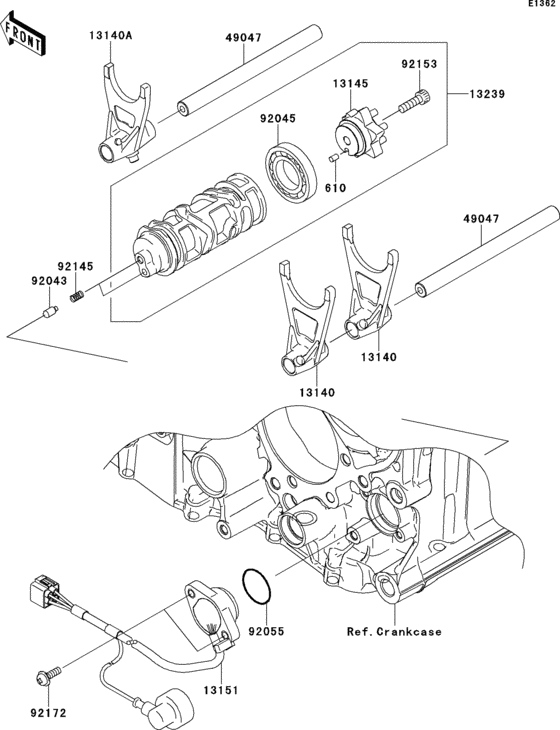 E1362

FRONT

13140A

49047

92153

13145

13239

92045

610

49047

92145

92043

13140

13140

92055

Ref.Crankcase

13151

92172