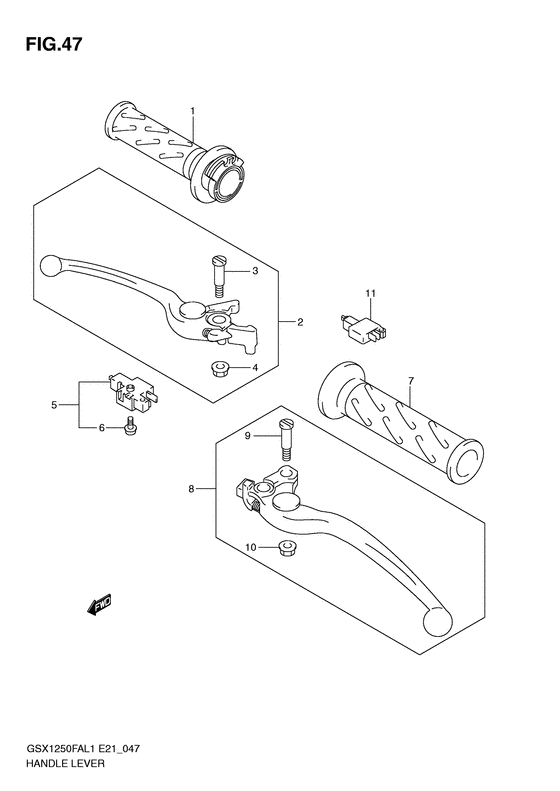 FIG.47

1
3
2
11
4
5
6
7
9
8
10
FWD

GSX1250FAL1 E21_047
HANDLE LEVER