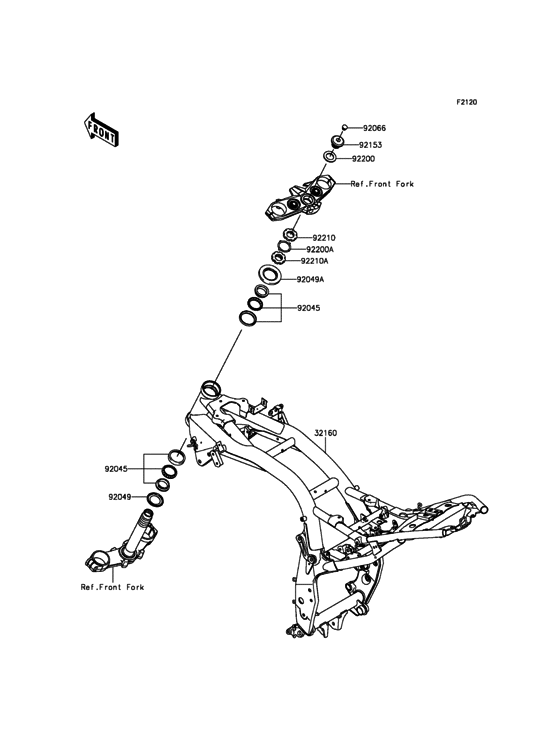 F2120

FRONT

92066
92153
92200
Ref.Front Fork
92210
92200A
92210A
92049A
92045
32160
92045
92049
Ref.Front Fork