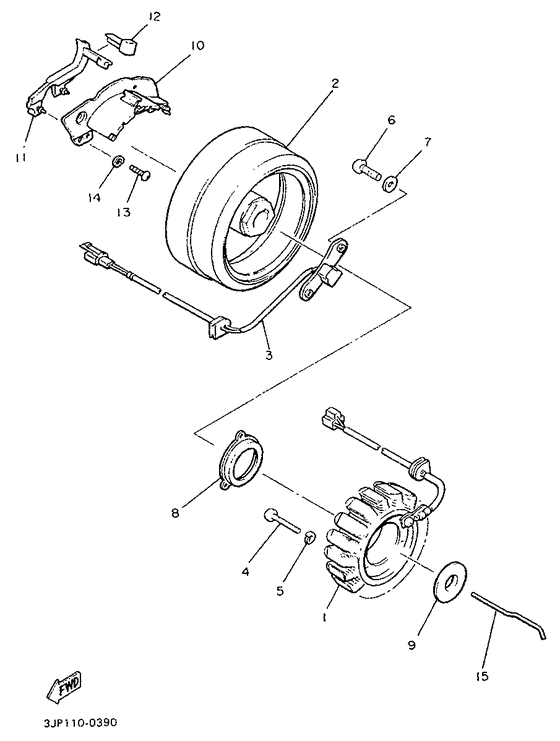 12
10
2
6
7
11
14
13
3
8
4
5
1
9
15
FWD
3JP110-0390