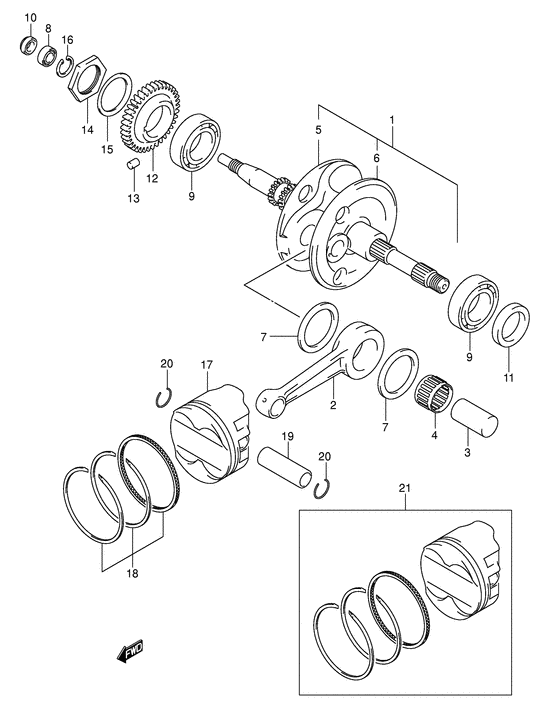 10
8
16
14
15
12
13
9
5
1
6
7
9
11
20
17
2
7
4
3
19
20
18
21
FWD