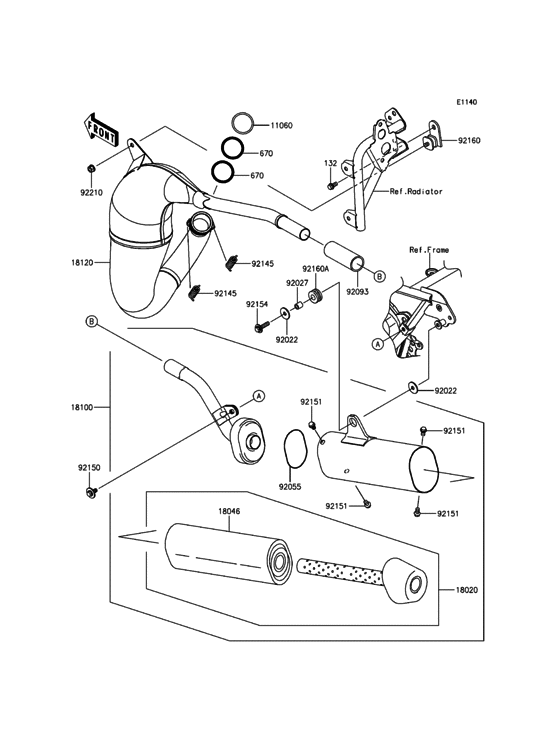 E1140

FRONT

11060
670
670
92160
132
Ref.Radiator
92210
18120
92145
92145
92160A
92027
92154
92022
92093
B
Ref.Frame
A
B
18100
A
92022
92151
92151
92150
92055
92151
92151
18046
18020