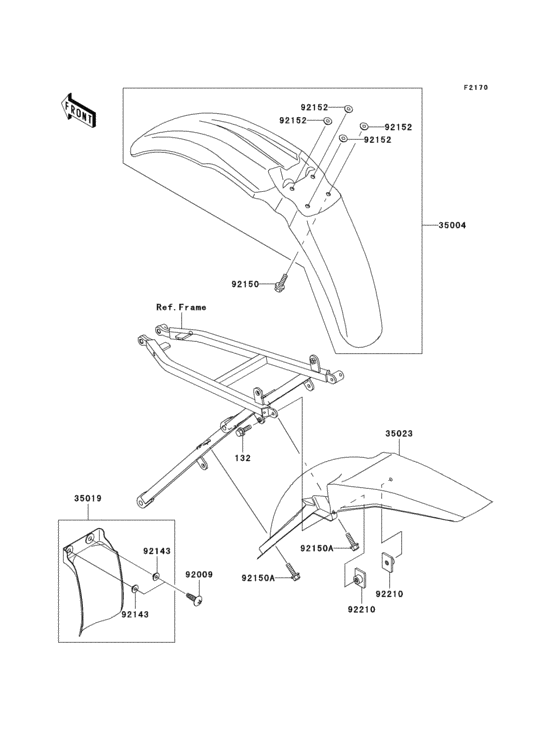 F2170

FRONT

92152
92152
92152
92152

35004

92150

Ref.Frame

132

35023

35019

92143
92009
92143

92150A
92150A

92210
92210