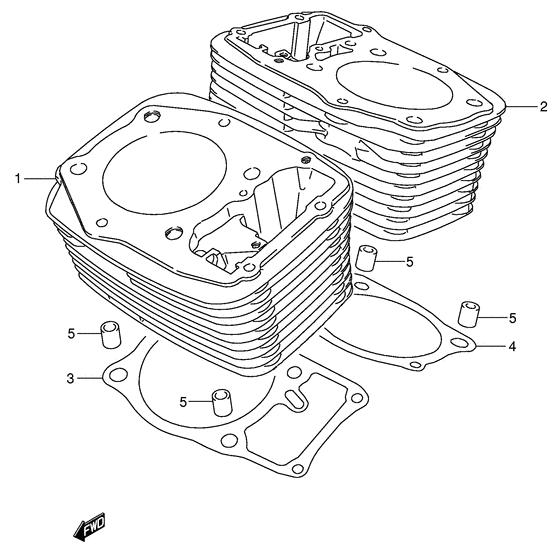 2
1
5
5
5
4
3
5
FWD