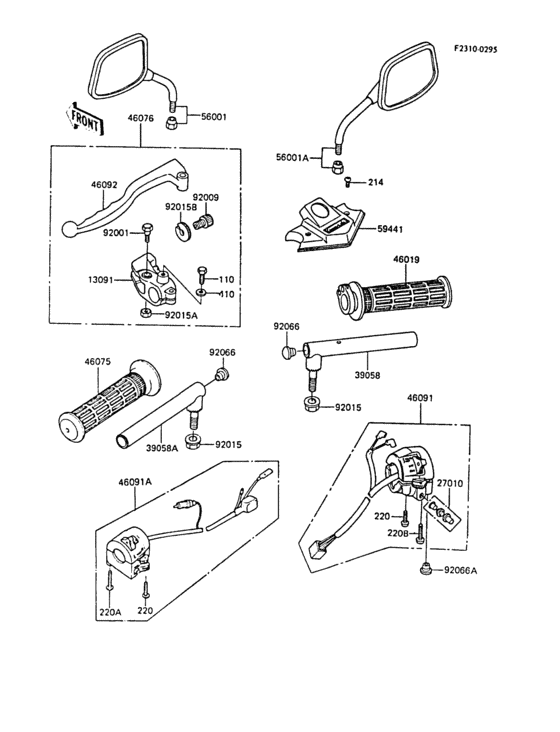 F2310-0295

FRONT

56001

46076

46092

92009

92015B

92001

13091

110

110

92015A

56001A

214

59441

46019

92066

39058

92015

46075

92066

39058A

92015

46091

27010

220

220B

92066A

46091A

220A

220