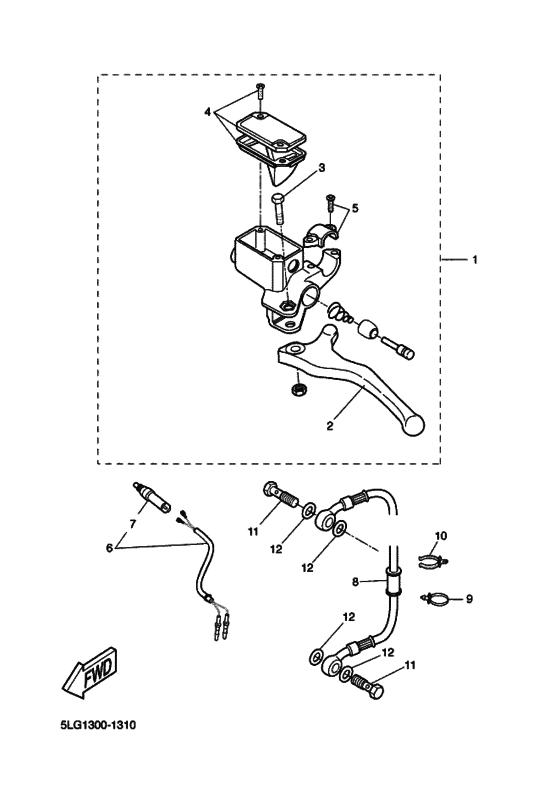 4
3
5
1
2
7
6
11
12
12
10
8
9
12
12
11
FWD
5LG1300-1310