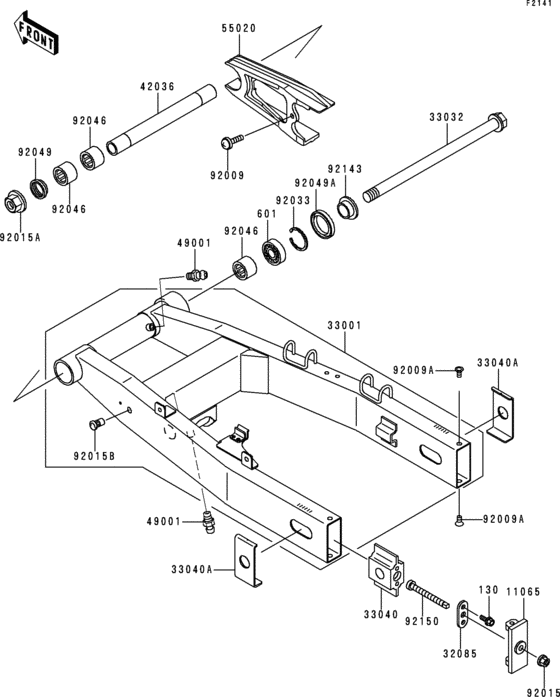 F2141

FRONT

55020

42036

92046

92049

92046

92015A

92009

33032

92143

92049A

92033

601

92046

49001

33001

92009A

33040A

92015B

49001

92009A

33040A

33040

92150

130

11065

32085

92015