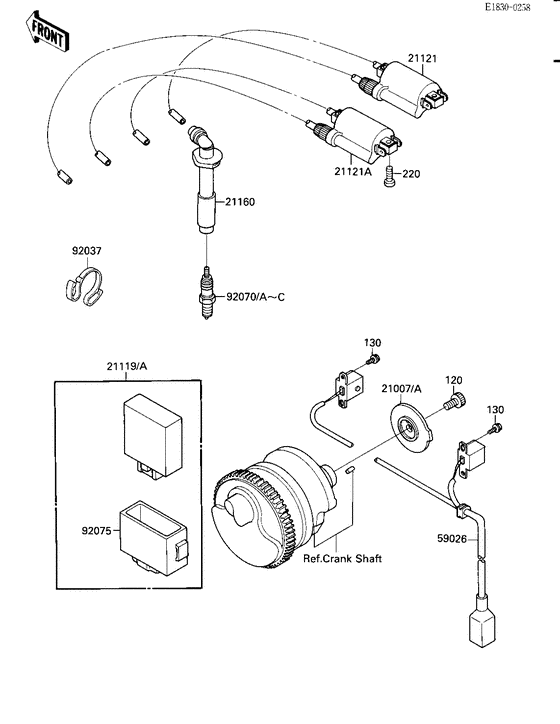 E1830-0258

FRONT

21121

21121A

220

21160

92037

92070/A~C

21119/A

92075

130

21007/A

120

130

59026

Ref.Crank Shaft