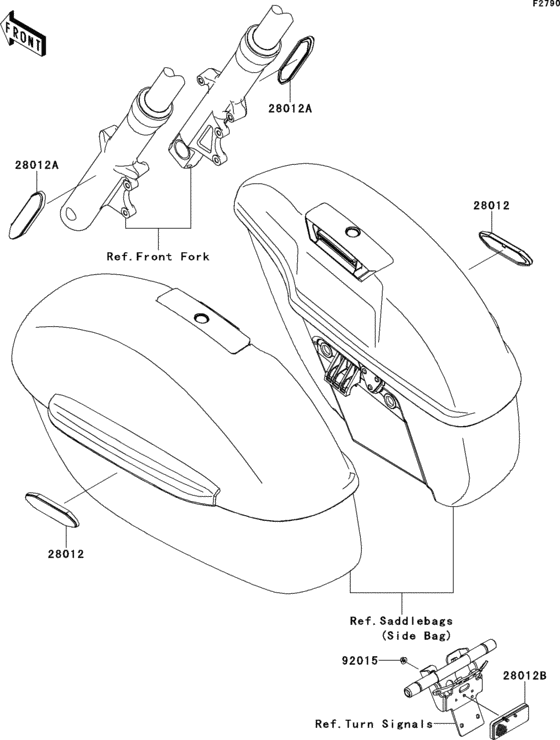 F2790

FRONT

28012A

28012A

Ref.Front Fork

28012

28012

Ref.Saddlebags
(Side Bag)

92015

28012B

Ref.Turn Signals