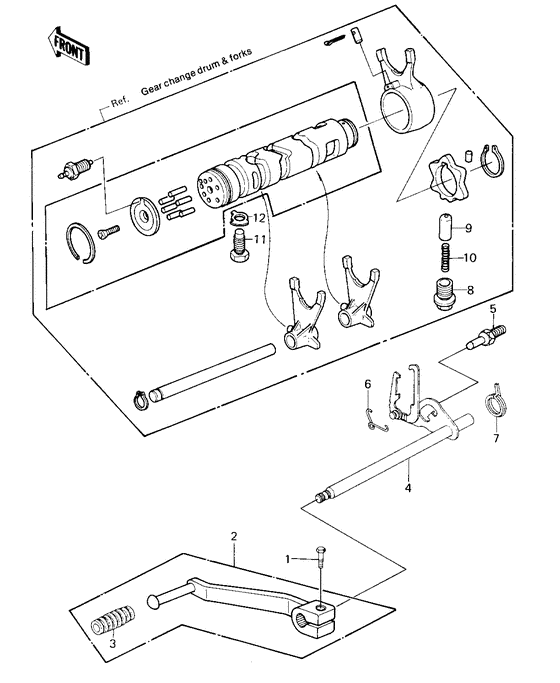 FRONT

Ref. Gear change drum & forks

12
11
9
10
8
5
6
7
4
2
1
3